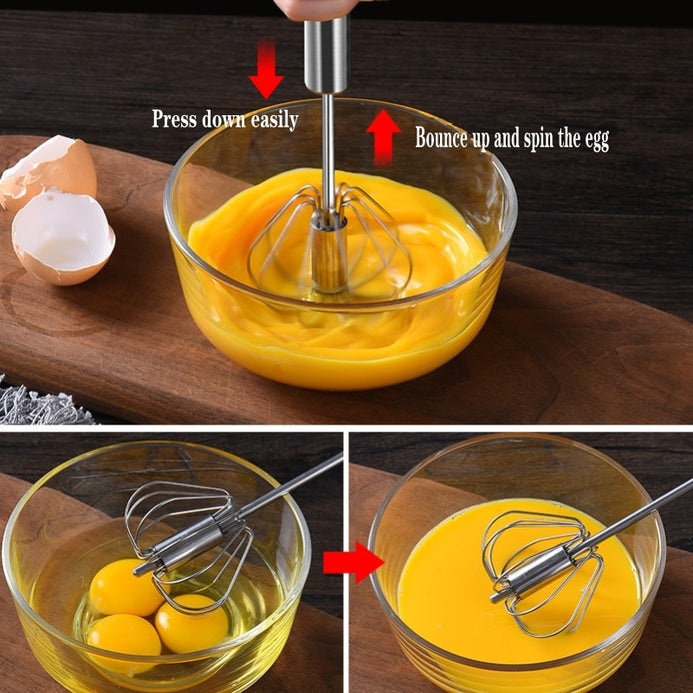 Press down easily

Bounce up and spin the egg